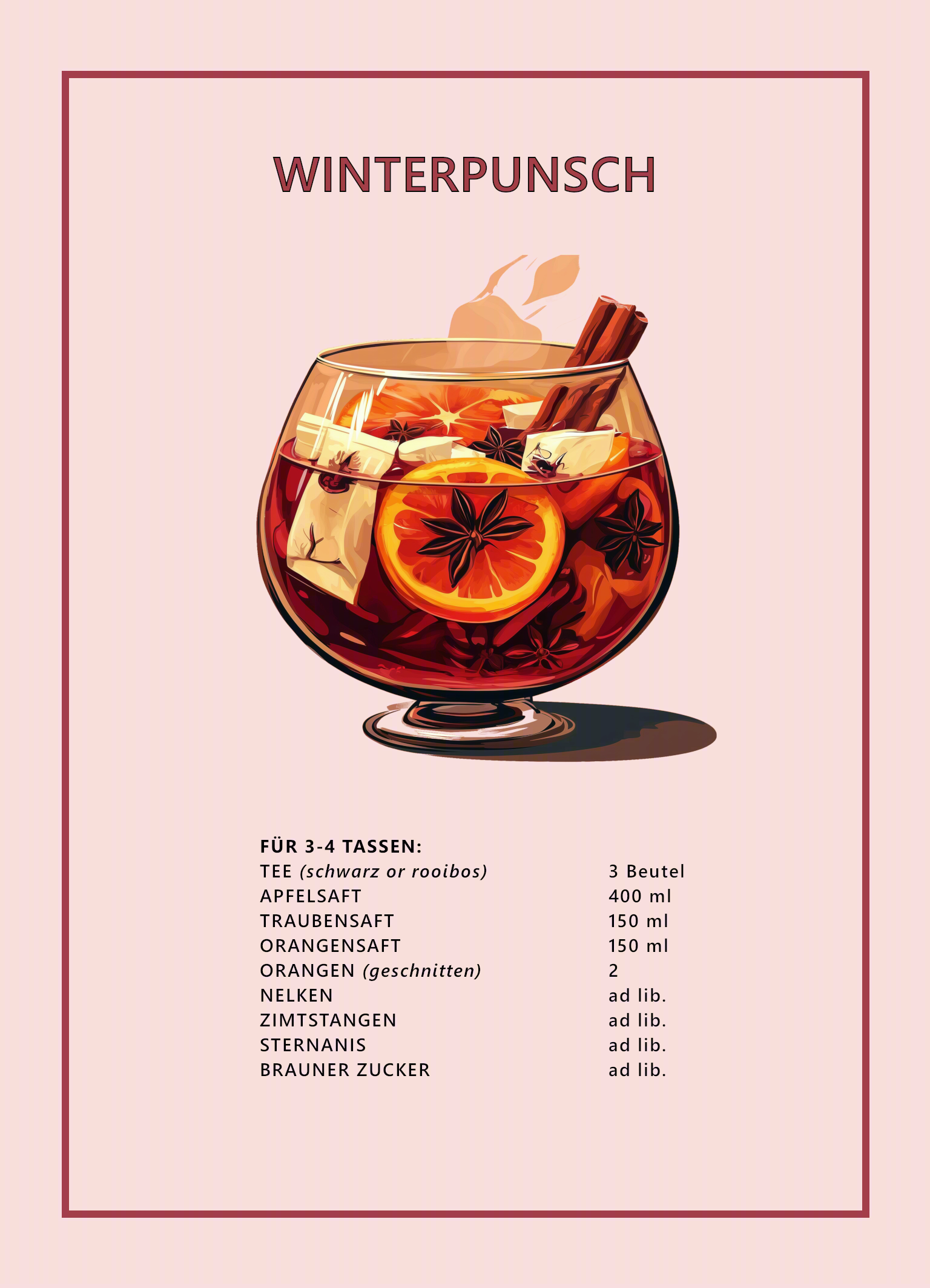 WINTERPUNSCH

FÜR 3-4 TASSEN:

| | |
|---|---|
| TEE (schwarz or rooibos) | 3 Beutel |
| APFELSAFT | 400 ml |
| TRAUBENSAFT | 150 ml |
| ORANGENSAFT | 150 ml |
| ORANGEN (geschnitten) | 2 |
| NELKEN | ad lib. |
| ZIMTSTANGEN | ad lib. |
| STERNANIS | ad lib. |
| BRAUNER ZUCKER | ad lib. |